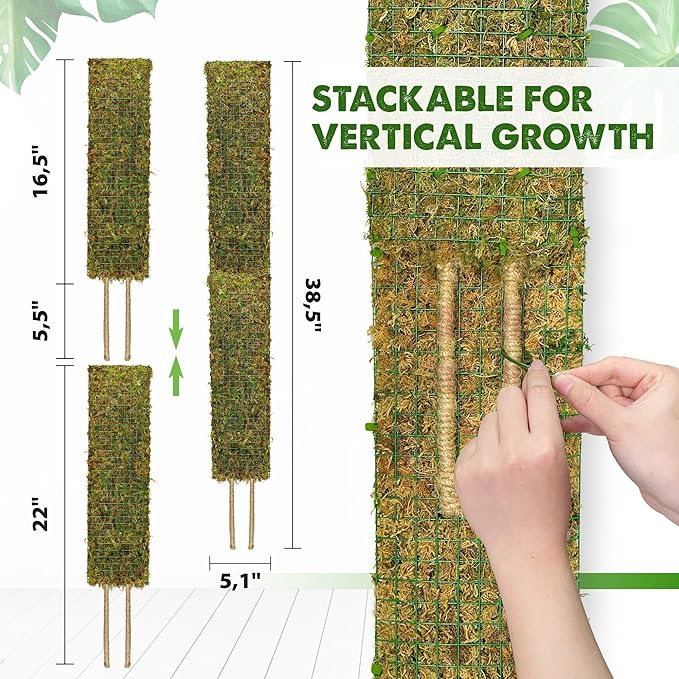 STACKABLE FOR VERTICAL GROWTH

16,5"

5,5"

22"

38,5"

5,1"