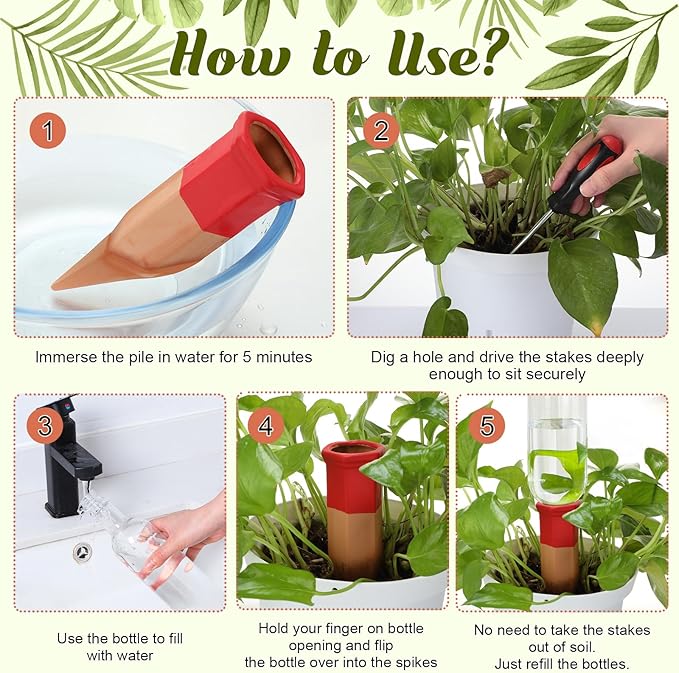 How to Use?

1

Immerse the pile in water for 5 minutes

2

Dig a hole and drive the stakes deeply enough to sit securely

3

Use the bottle to fill with water

4

Hold your finger on bottle opening and flip the bottle over into the spikes

5

No need to take the stakes out of soil. Just refill the bottles.