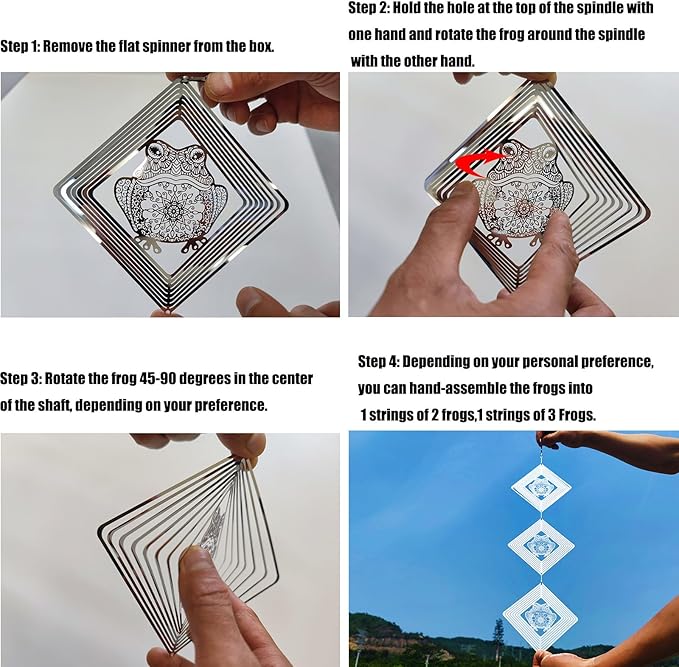 Step 1: Remove the flat spinner from the box.

Step 2: Hold the hole at the top of the spindle with one hand and rotate the frog around the spindle with the other hand.

Step 3: Rotate the frog 45-90 degrees in the center of the shaft, depending on your preference.

Step 4: Depending on your personal preference, you can hand-assemble the frogs into 1 strings of 2 frogs,1 strings of 3 Frogs.