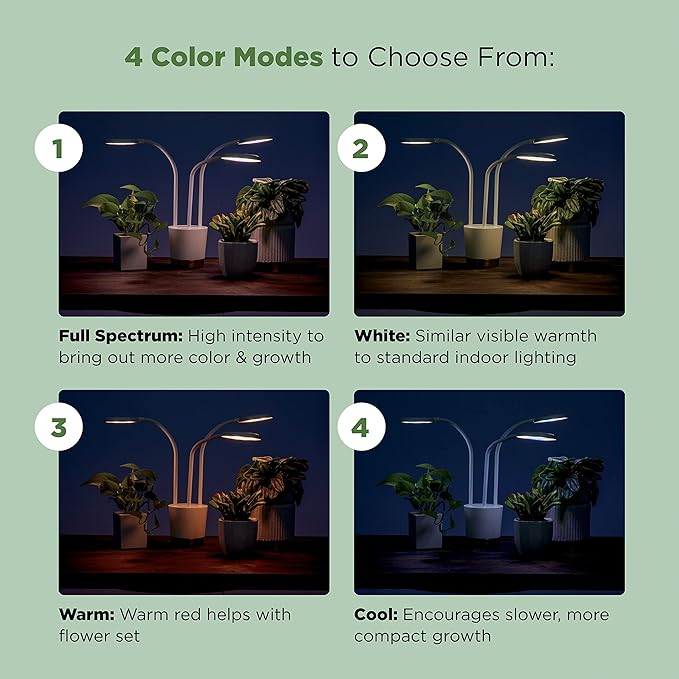 4 Color Modes to Choose From:

1

Full Spectrum: High intensity to bring out more color & growth

2

White: Similar visible warmth to standard indoor lighting

3

Warm: Warm red helps with flower set

4

Cool: Encourages slower, more compact growth