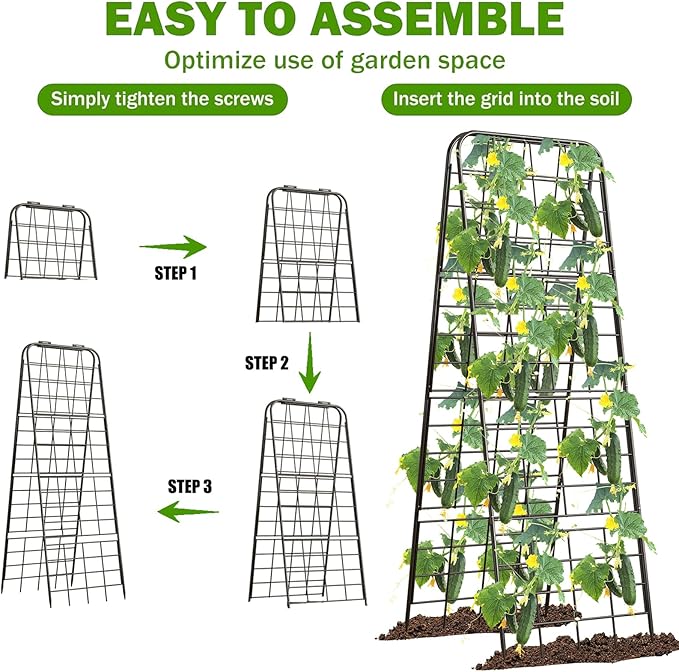 EASY TO ASSEMBLE

Optimize use of garden space

Simply tighten the screws

Insert the grid into the soil

STEP 1

STEP 2

STEP 3