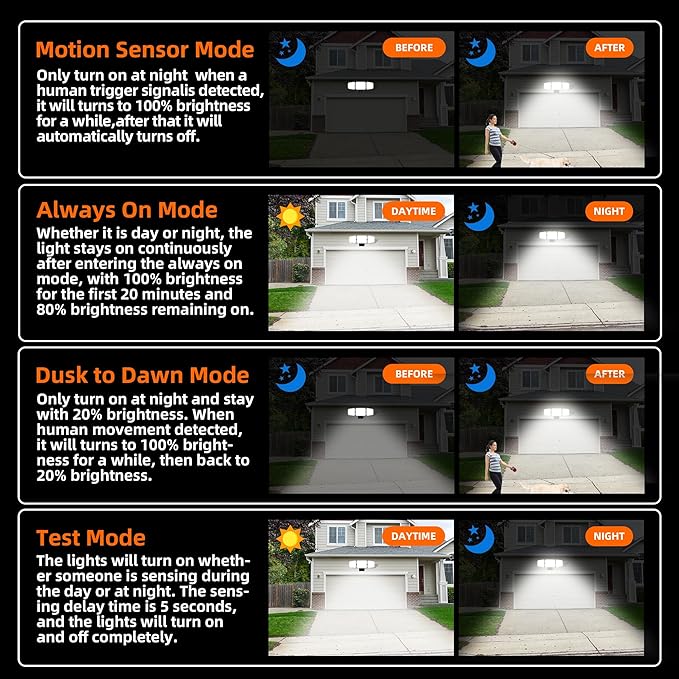 Motion Sensor Mode
Only turn on at night when a human trigger signalis detected, it will turns to 100% brightness for a while,after that it will automatically turns off.

BEFORE

AFTER

Always On Mode
Whether it is day or night, the light stays on continuously after entering the always on mode, with 100% brightness for the first 20 minutes and 80% brightness remaining on.

DAYTIME

NIGHT

Dusk to Dawn Mode
Only turn on at night and stay with 20% brightness. When human movement detected, it will turns to 100% brightness for a while, then back to 20% brightness.

BEFORE

AFTER

Test Mode
The lights will turn on whether someone is sensing during the day or at night. The sensing delay time is 5 seconds, and the lights will turn on and off completely.

DAYTIME

NIGHT