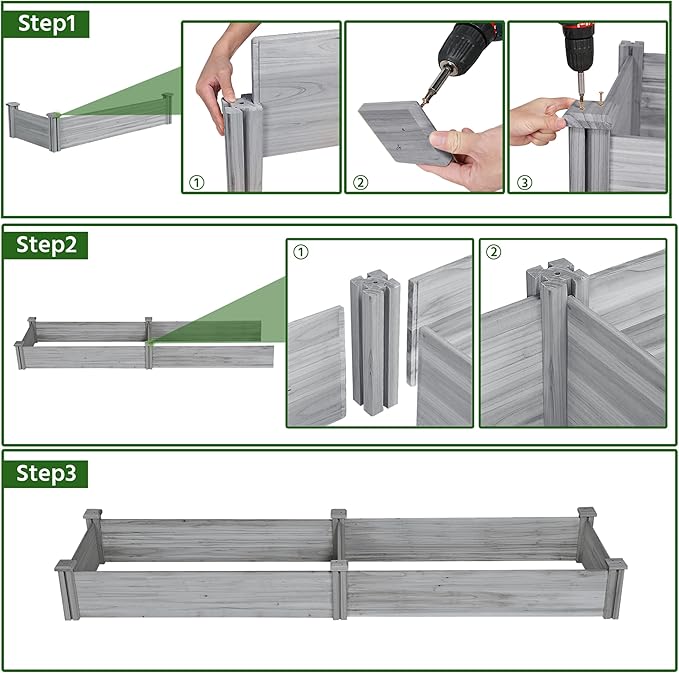 Step1

①

②

③

Step2

①

②

Step3