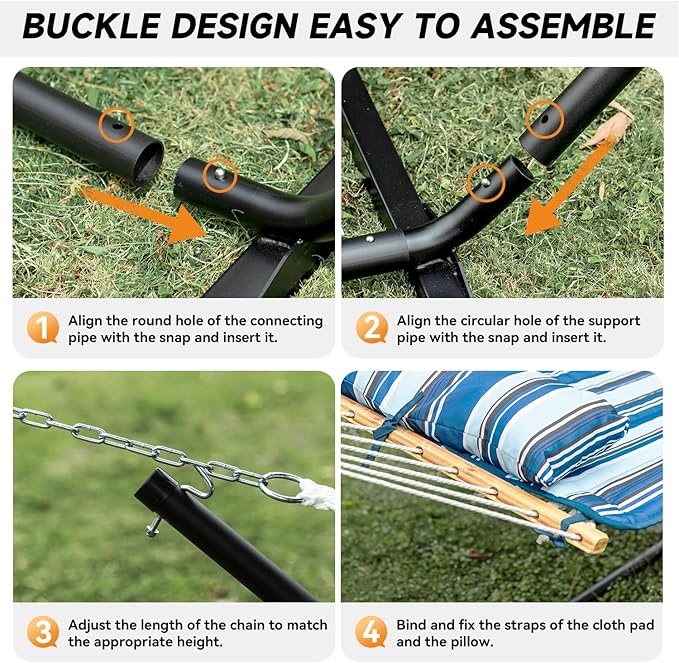 BUCKLE DESIGN EASY TO ASSEMBLE

1 Align the round hole of the connecting pipe with the snap and insert it.

2 Align the circular hole of the support pipe with the snap and insert it.

3 Adjust the length of the chain to match the appropriate height.

4 Bind and fix the straps of the cloth pad and the pillow.