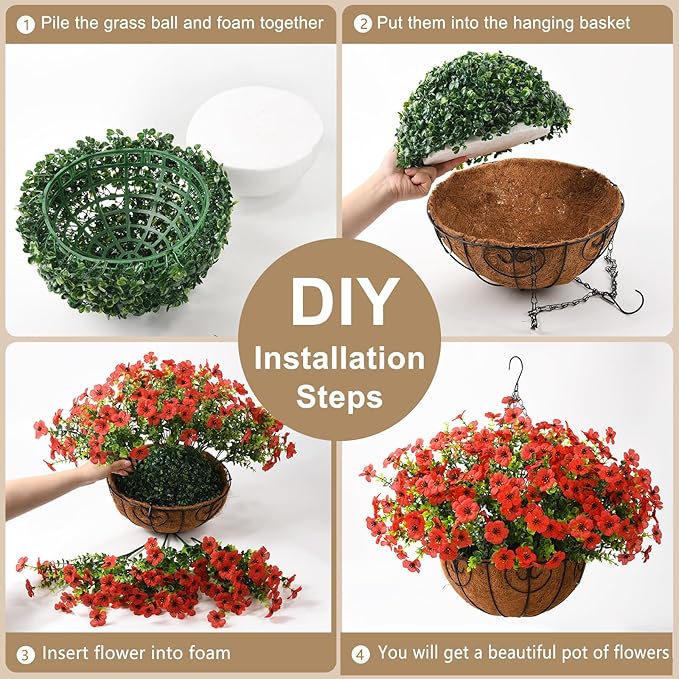 1 Pile the grass ball and foam together

2 Put them into the hanging basket

DIY
Installation
Steps

3 Insert flower into foam

4 You will get a beautiful pot of flowers