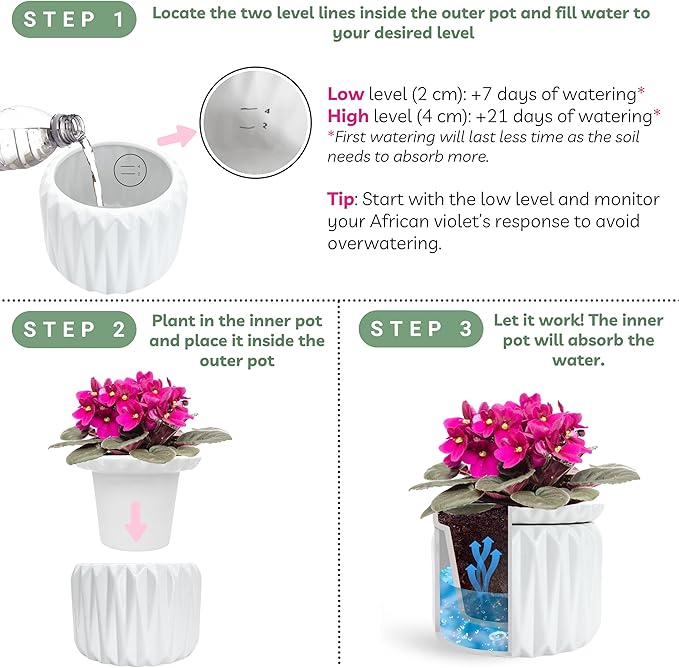 STEP 1 Locate the two level lines inside the outer pot and fill water to your desired level

4
2

Low level (2 cm): +7 days of watering*
High level (4 cm): +21 days of watering*
*First watering will last less time as the soil needs to absorb more.

Tip: Start with the low level and monitor your African violet's response to avoid overwatering.

STEP 2 Plant in the inner pot and place it inside the outer pot

STEP 3 Let it work! The inner pot will absorb the water.