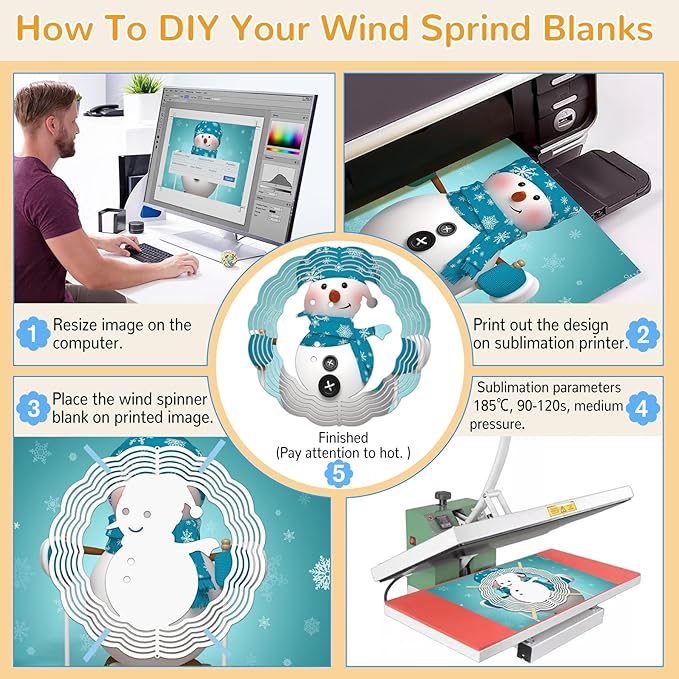 How To DIY Your Wind Sprind Blanks

1 Resize image on the computer.

Print out the design on sublimation printer. 2

3 Place the wind spinner blank on printed image.

Sublimation parameters 185℃, 90-120s, medium pressure. 4

Finished
(Pay attention to hot. )
5