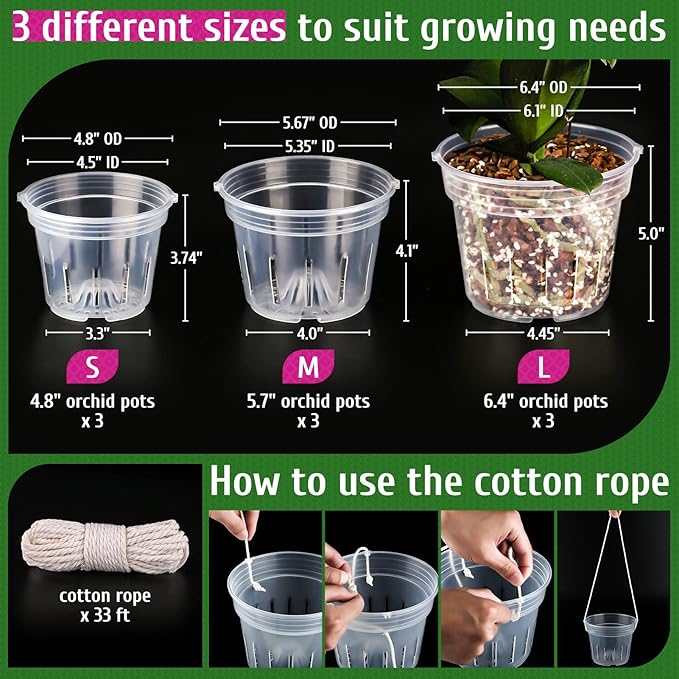 3 different sizes to suit growing needs

4.8" OD
4.5" ID
3.74"
3.3"
S
4.8" orchid pots x 3

5.67" OD
5.35" ID
4.1"
4.0"
M
5.7" orchid pots x 3

6.4" OD
6.1" ID
5.0"
4.45"
L
6.4" orchid pots x 3

How to use the cotton rope

cotton rope x 33 ft