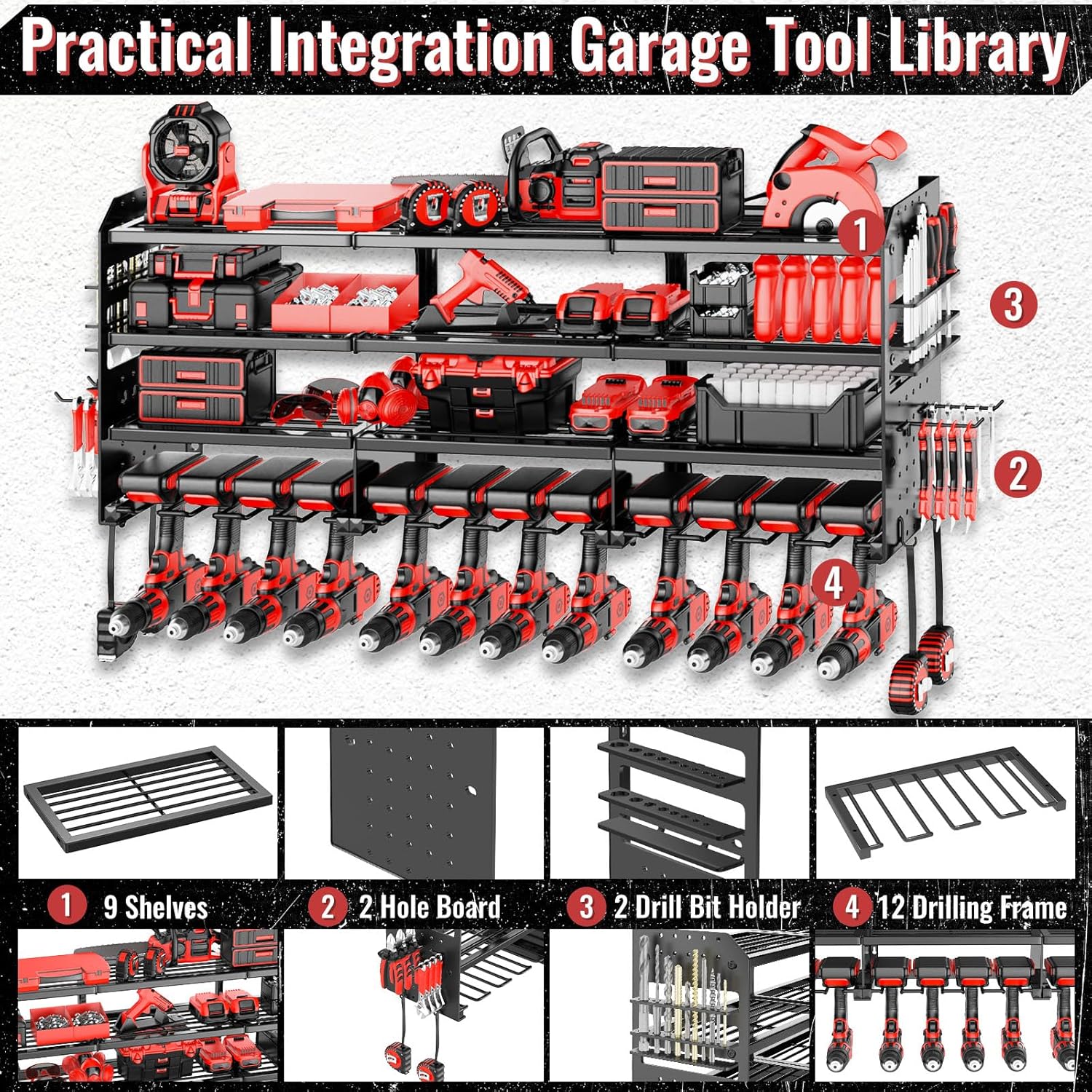 Practical Integration Garage Tool Library

1

3

2

4

1 9 Shelves

2 2 Hole Board

3 2 Drill Bit Holder

4 12 Drilling Frame