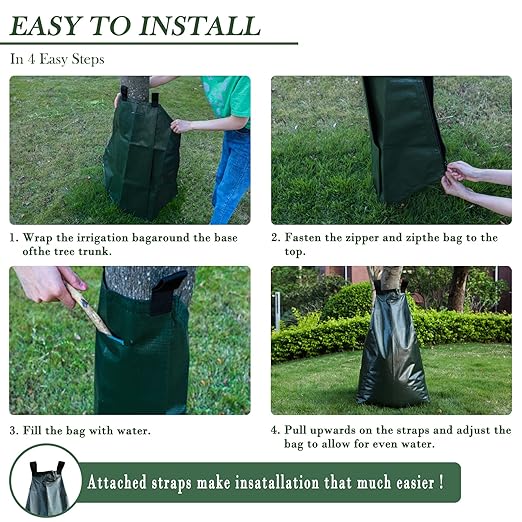 EASY TO INSTALL

In 4 Easy Steps

1. Wrap the irrigation bagaround the base ofthe tree trunk.

2. Fasten the zipper and zipthe bag to the top.

3. Fill the bag with water.

4. Pull upwards on the straps and adjust the bag to allow for even water.

Attached straps make insatallation that much easier !