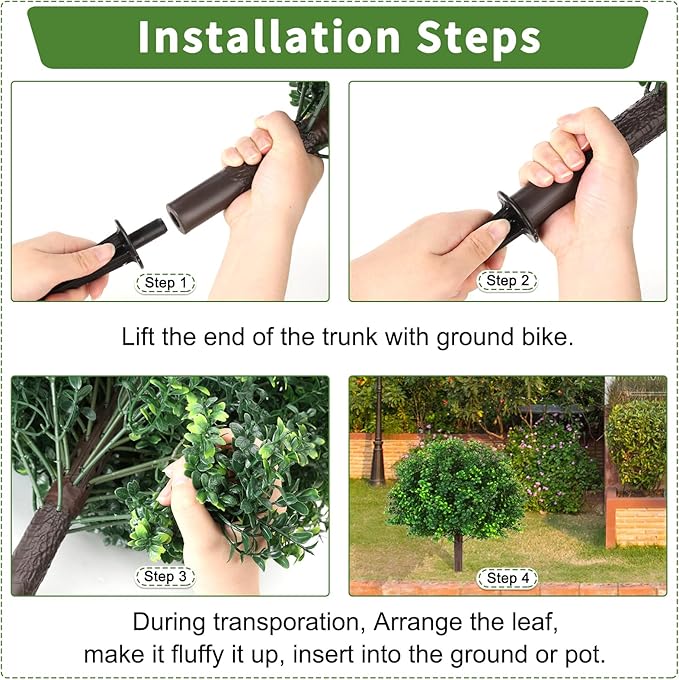 Installation Steps

Step 1

Step 2

Lift the end of the trunk with ground bike.

Step 3

Step 4

During transporation, Arrange the leaf, make it fluffy it up, insert into the ground or pot.