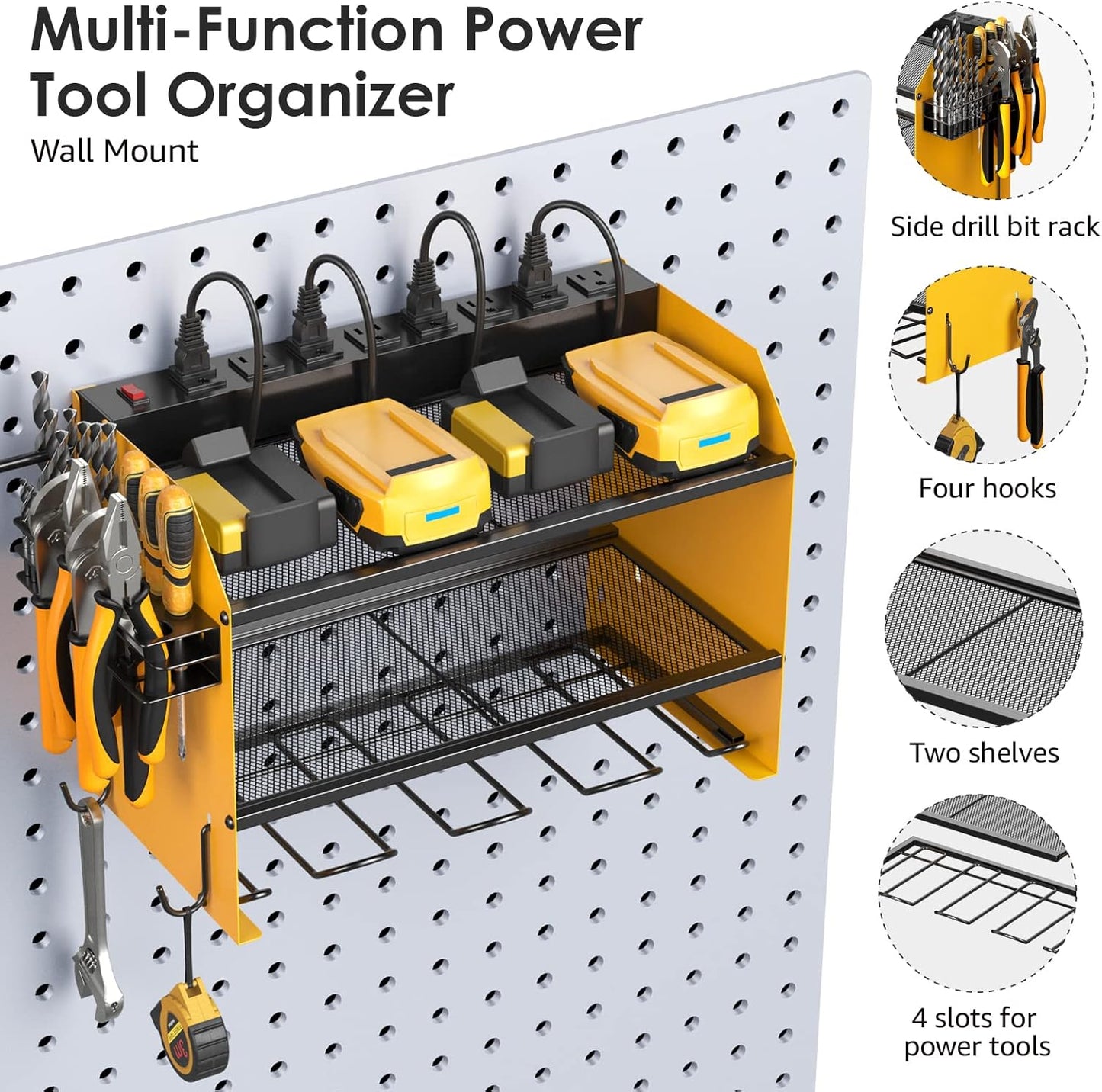 Multi-Function Power Tool Organizer

Wall Mount

Side drill bit rack

Four hooks

Two shelves

4 slots for power tools