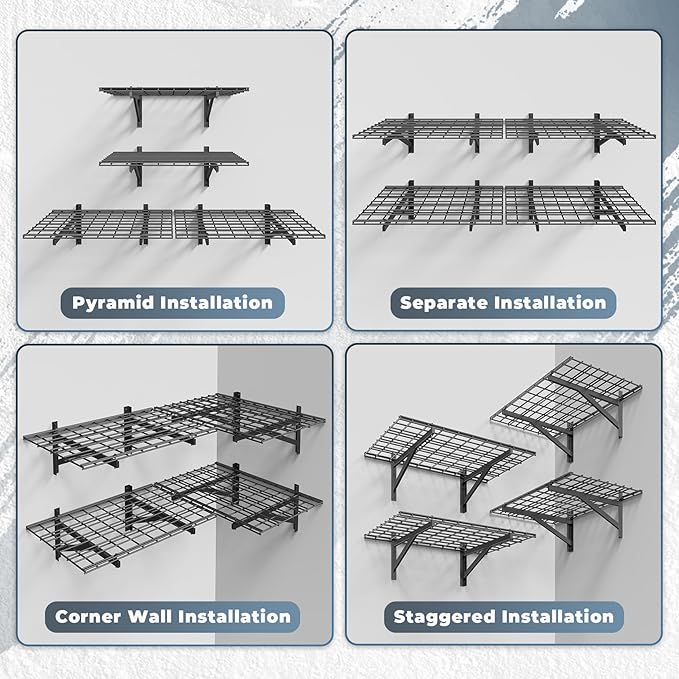 Pyramid Installation

Separate Installation

Corner Wall Installation

Staggered Installation