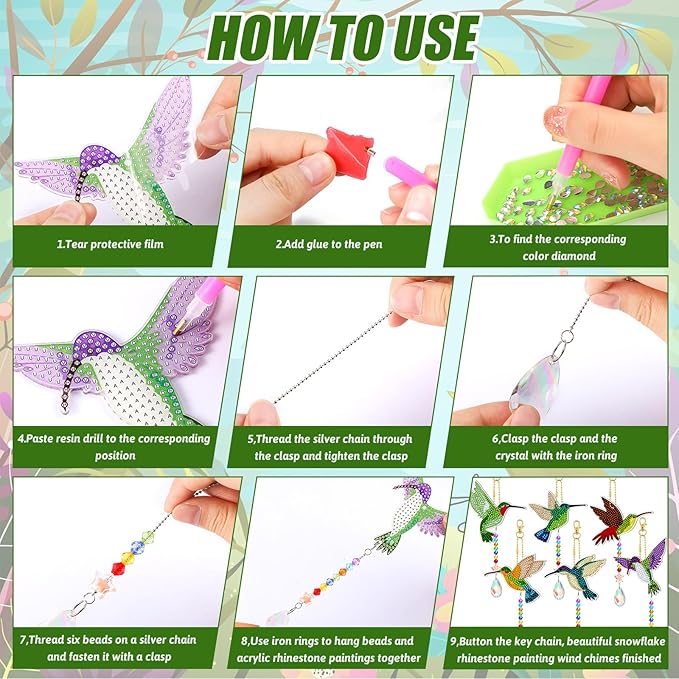 HOW TO USE

1.Tear protective film

2.Add glue to the pen

3.To find the corresponding color diamond

4.Paste resin drill to the corresponding position

5,Thread the silver chain through the clasp and tighten the clasp

6,Clasp the clasp and the crystal with the iron ring

7,Thread six beads on a silver chain and fasten it with a clasp

8,Use iron rings to hang beads and acrylic rhinestone paintings together

9,Button the key chain, beautiful snowflake rhinestone painting wind chimes finished