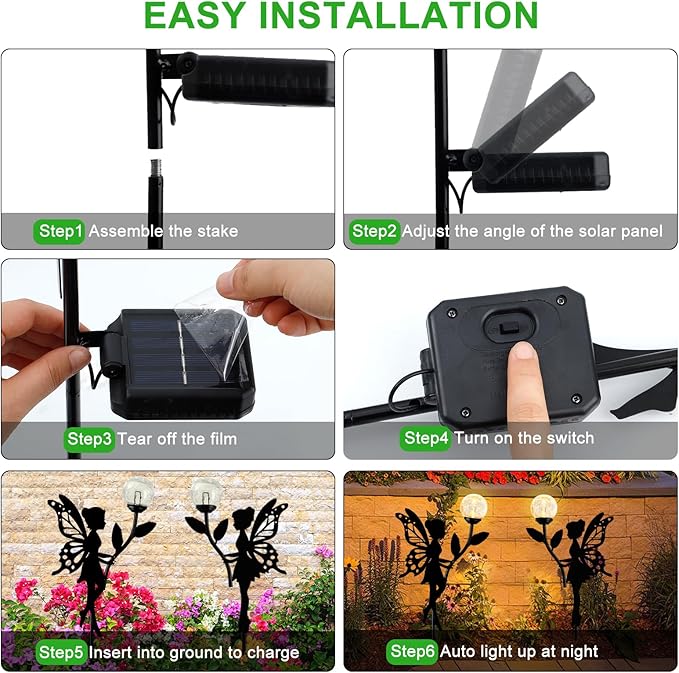 EASY INSTALLATION

Step1 Assemble the stake

Step2 Adjust the angle of the solar panel

Step3 Tear off the film

Step4 Turn on the switch

Step5 Insert into ground to charge

Step6 Auto light up at night