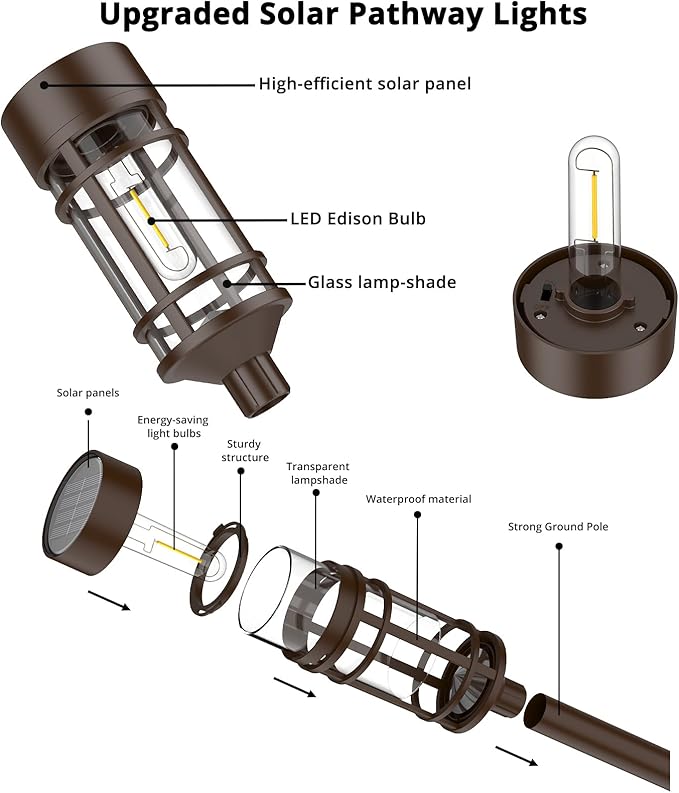 Upgraded Solar Pathway Lights

High-efficient solar panel

LED Edison Bulb

Glass lamp-shade

Solar panels

Energy-saving light bulbs

Sturdy structure

Transparent lampshade

Waterproof material

Strong Ground Pole