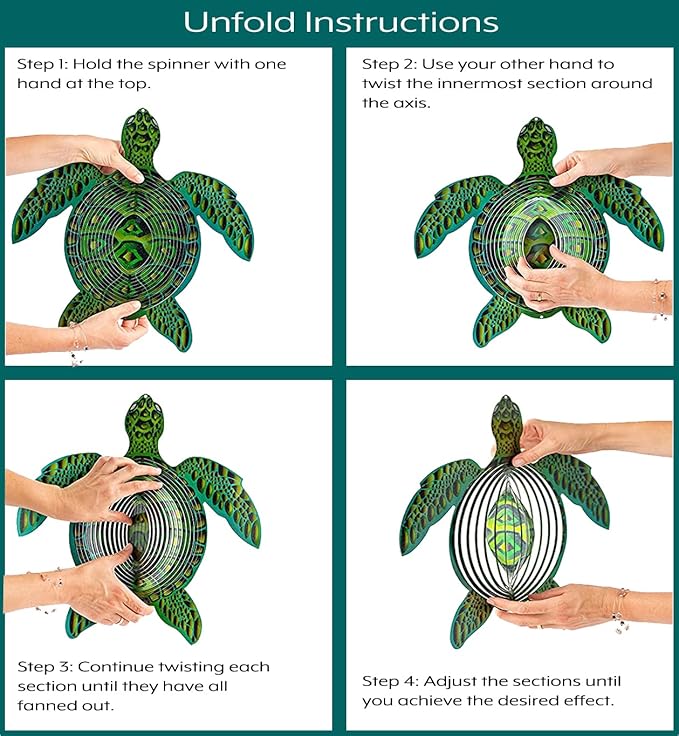 Unfold Instructions

Step 1: Hold the spinner with one hand at the top.

Step 2: Use your other hand to twist the innermost section around the axis.

Step 3: Continue twisting each section until they have all fanned out.

Step 4: Adjust the sections until you achieve the desired effect.