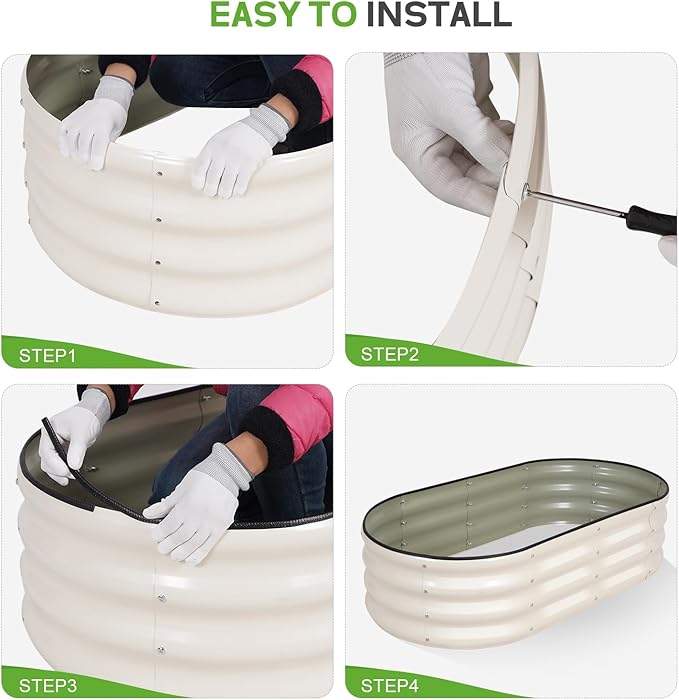 EASY TO INSTALL

STEP1

STEP2

STEP3

STEP4