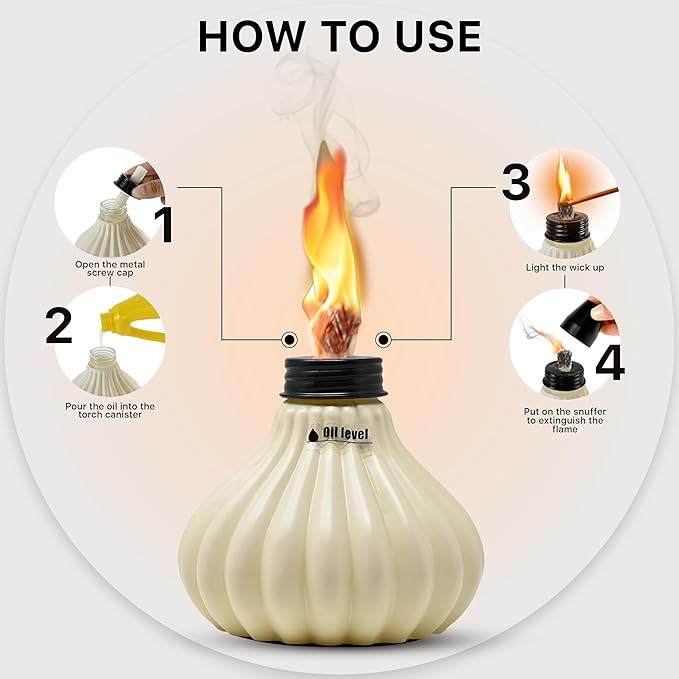 HOW TO USE

1

Open the metal screw cap

2

Pour the oil into the torch canister

3

Light the wick up

4

Put on the snuffer to extinguish the flame

Oil level