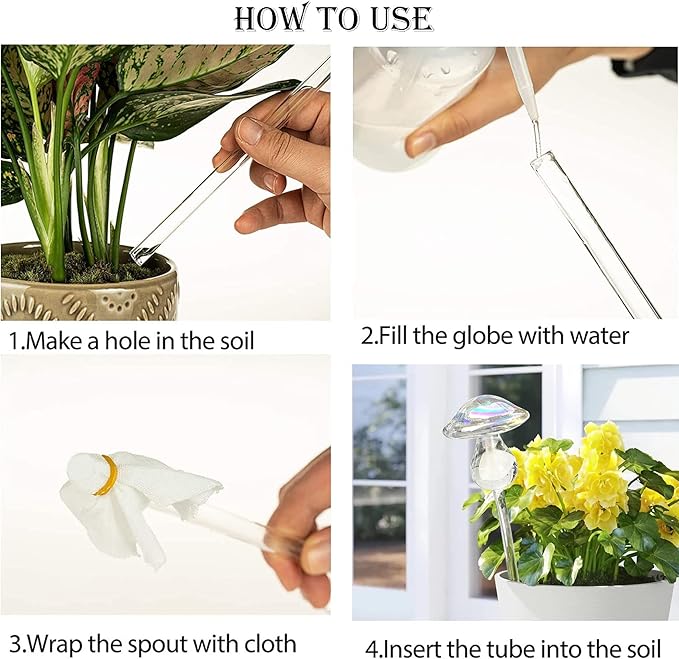 HOW TO USE

1.Make a hole in the soil

2.Fill the globe with water

3.Wrap the spout with cloth

4.Insert the tube into the soil