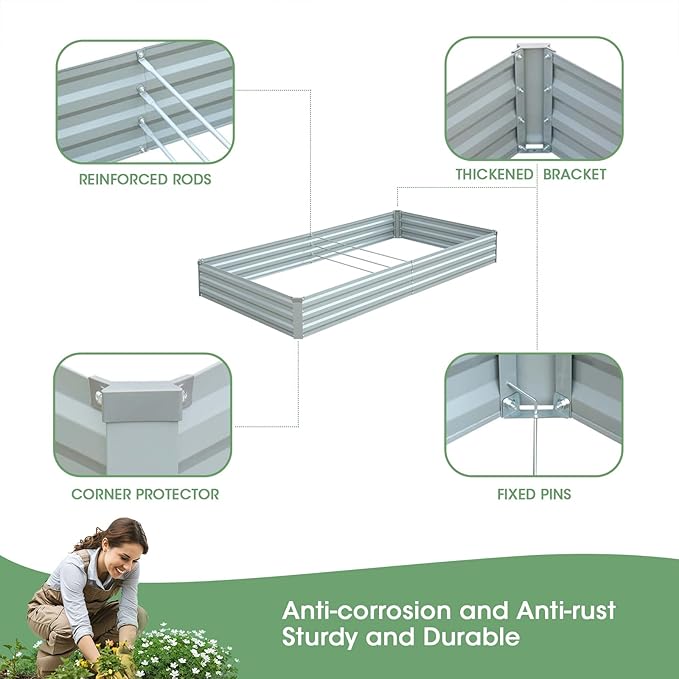 REINFORCED RODS

THICKENED BRACKET

CORNER PROTECTOR

FIXED PINS

Anti-corrosion and Anti-rust
Sturdy and Durable