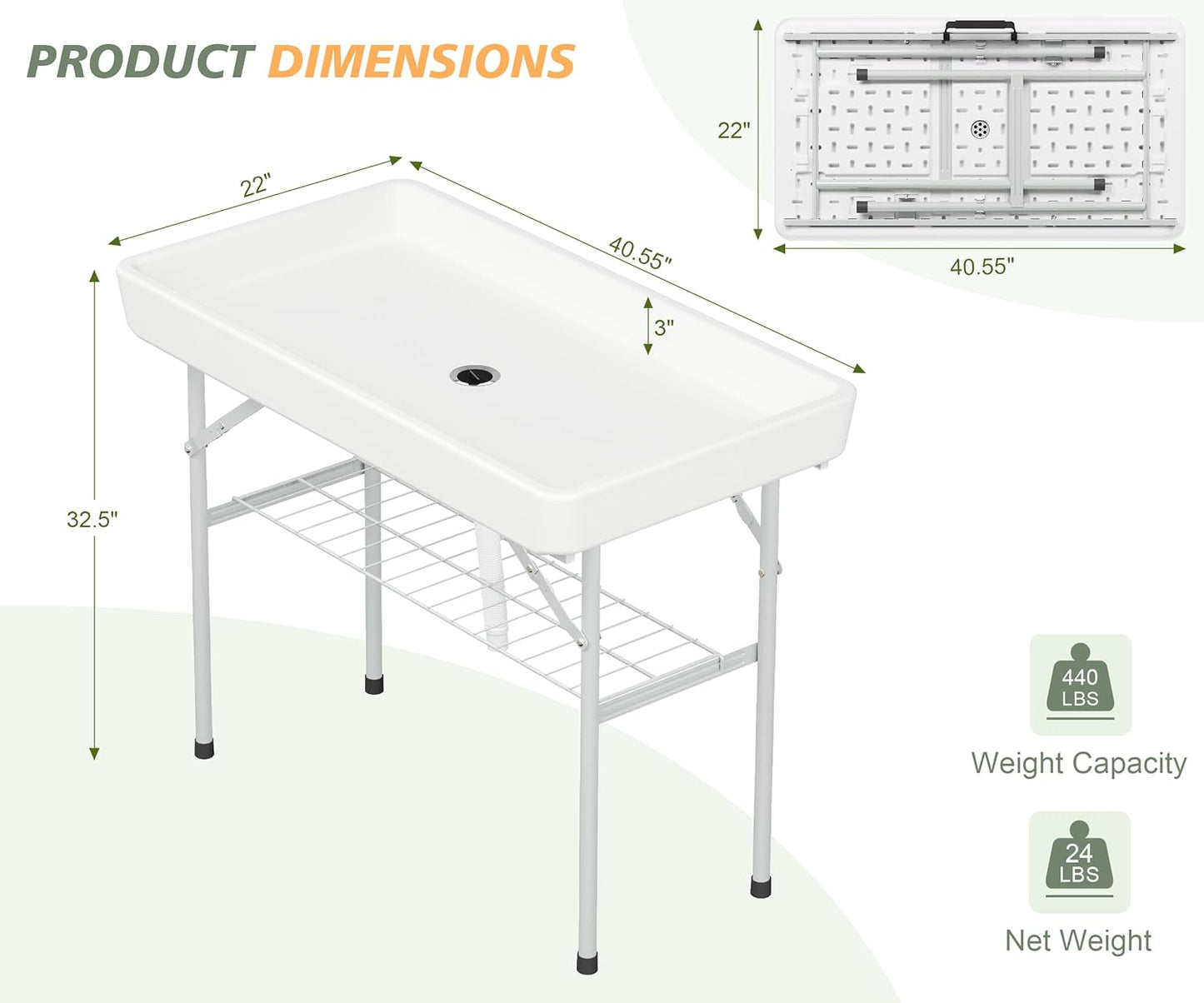 PRODUCT DIMENSIONS

22"

40.55"

22"

40.55"

3"

32.5"

440 LBS

Weight Capacity

24 LBS

Net Weight