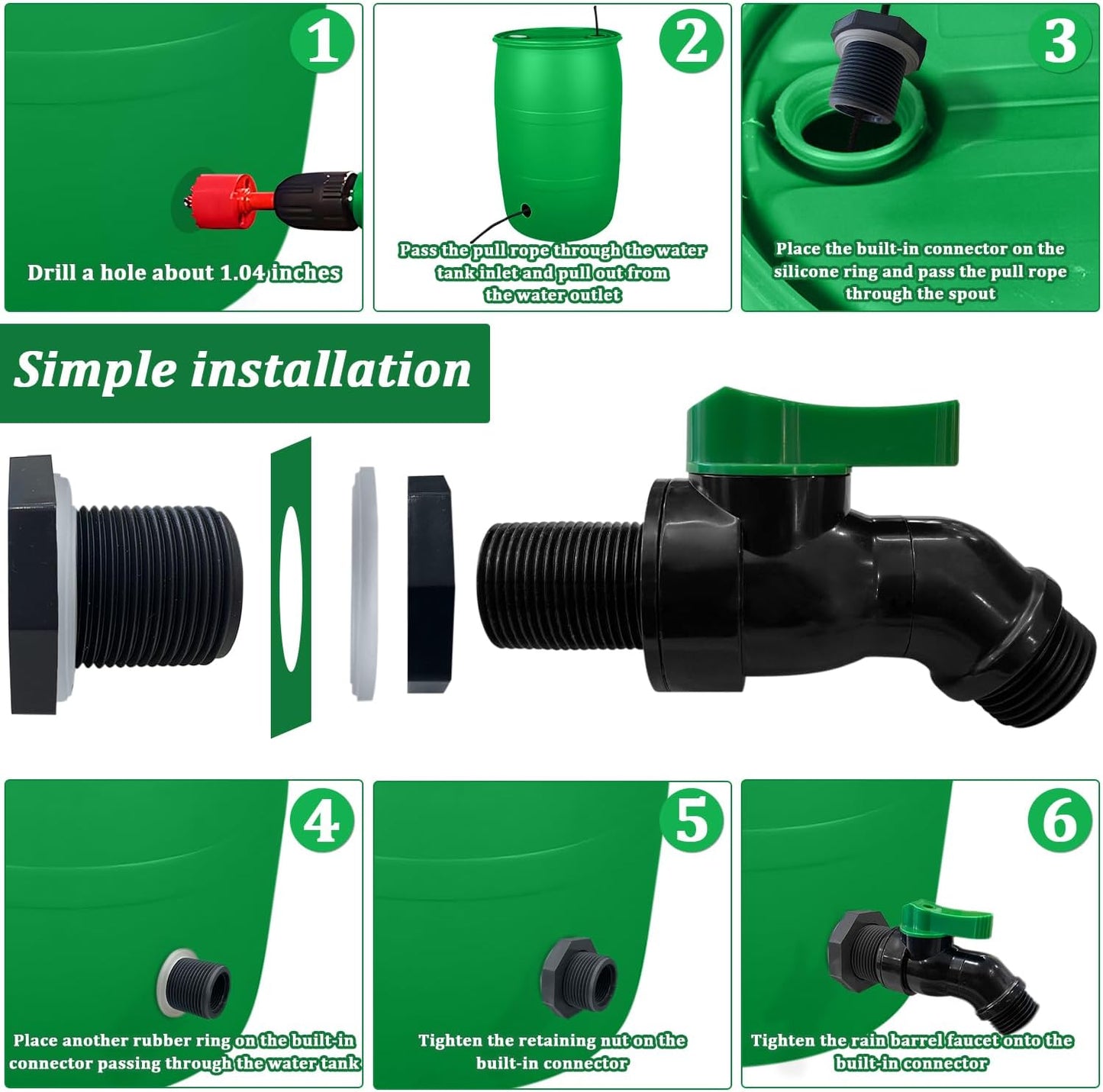 1

Drill a hole about 1.04 inches

2

Pass the pull rope through the water tank inlet and pull out from the water outlet

3

Place the built-in connector on the silicone ring and pass the pull rope through the spout

Simple installation

4

Place another rubber ring on the built-in connector passing through the water tank

5

Tighten the retaining nut on the built-in connector

6

Tighten the rain barrel faucet onto the built-in connector