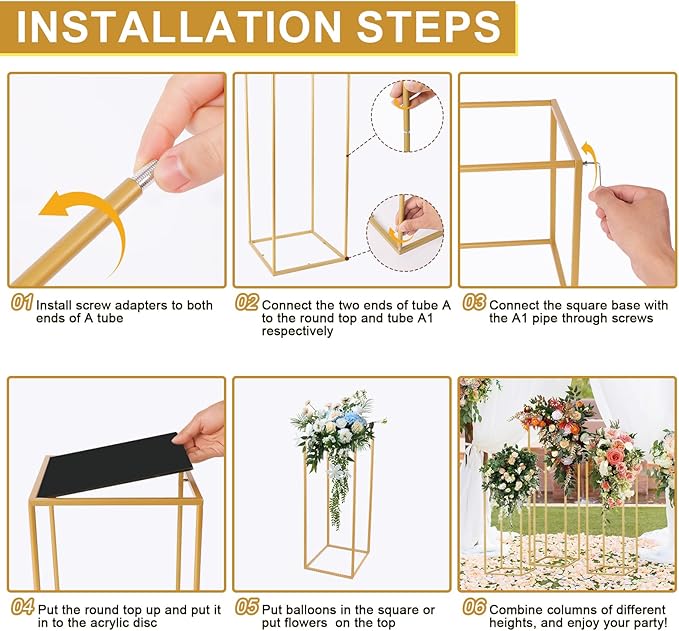 INSTALLATION STEPS

01 Install screw adapters to both ends of A tube

02 Connect the two ends of tube A to the round top and tube A1 respectively

03 Connect the square base with the A1 pipe through screws

04 Put the round top up and put it in to the acrylic disc

05 Put balloons in the square or put flowers on the top

06 Combine columns of different heights, and enjoy your party!