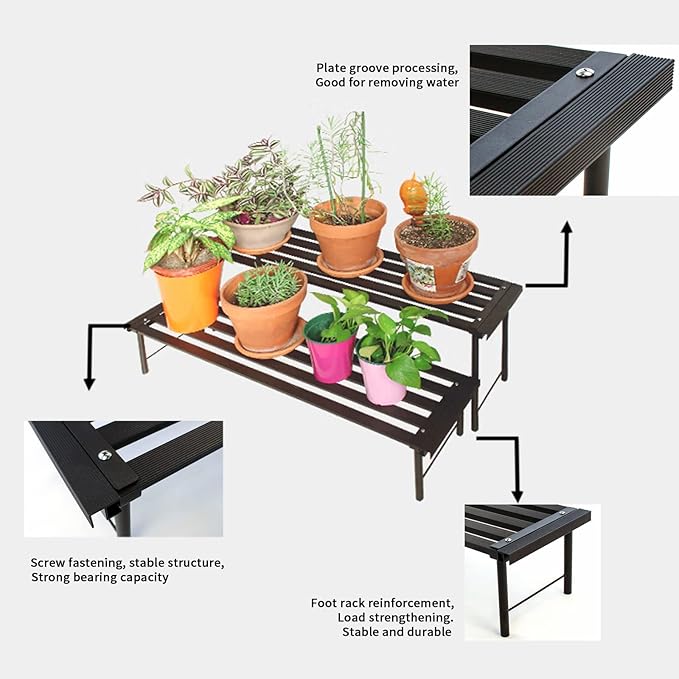 Plate groove processing,
Good for removing water

Screw fastening, stable structure,
Strong bearing capacity

Foot rack reinforcement,
Load strengthening.
Stable and durable