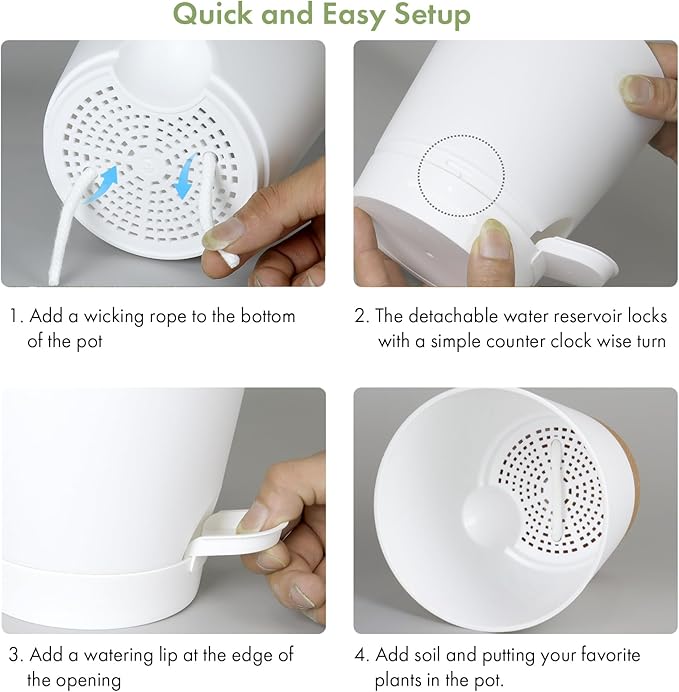 Quick and Easy Setup

1. Add a wicking rope to the bottom of the pot

2. The detachable water reservoir locks with a simple counter clock wise turn

3. Add a watering lip at the edge of the opening

4. Add soil and putting your favorite plants in the pot.