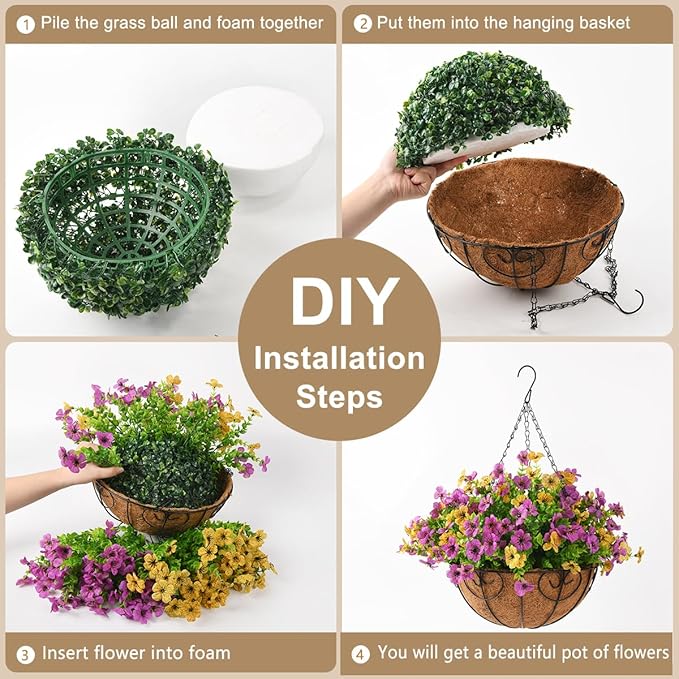 1 Pile the grass ball and foam together

2 Put them into the hanging basket

DIY
Installation
Steps

3 Insert flower into foam

4 You will get a beautiful pot of flowers