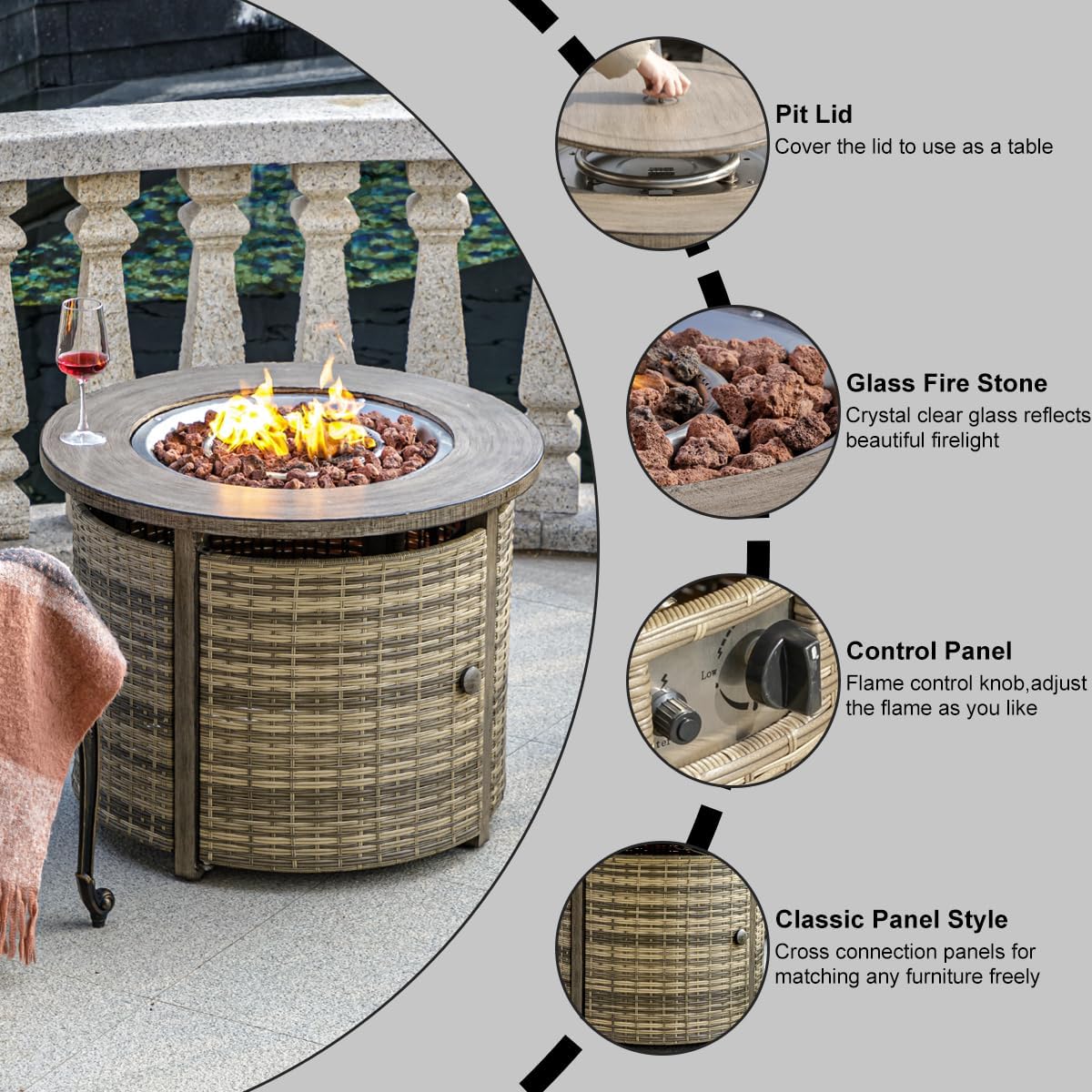 Pit Lid
Cover the lid to use as a table

Glass Fire Stone
Crystal clear glass reflects beautiful firelight

Low

Control Panel
Flame control knob,adjust the flame as you like

Classic Panel Style
Cross connection panels for matching any furniture freely