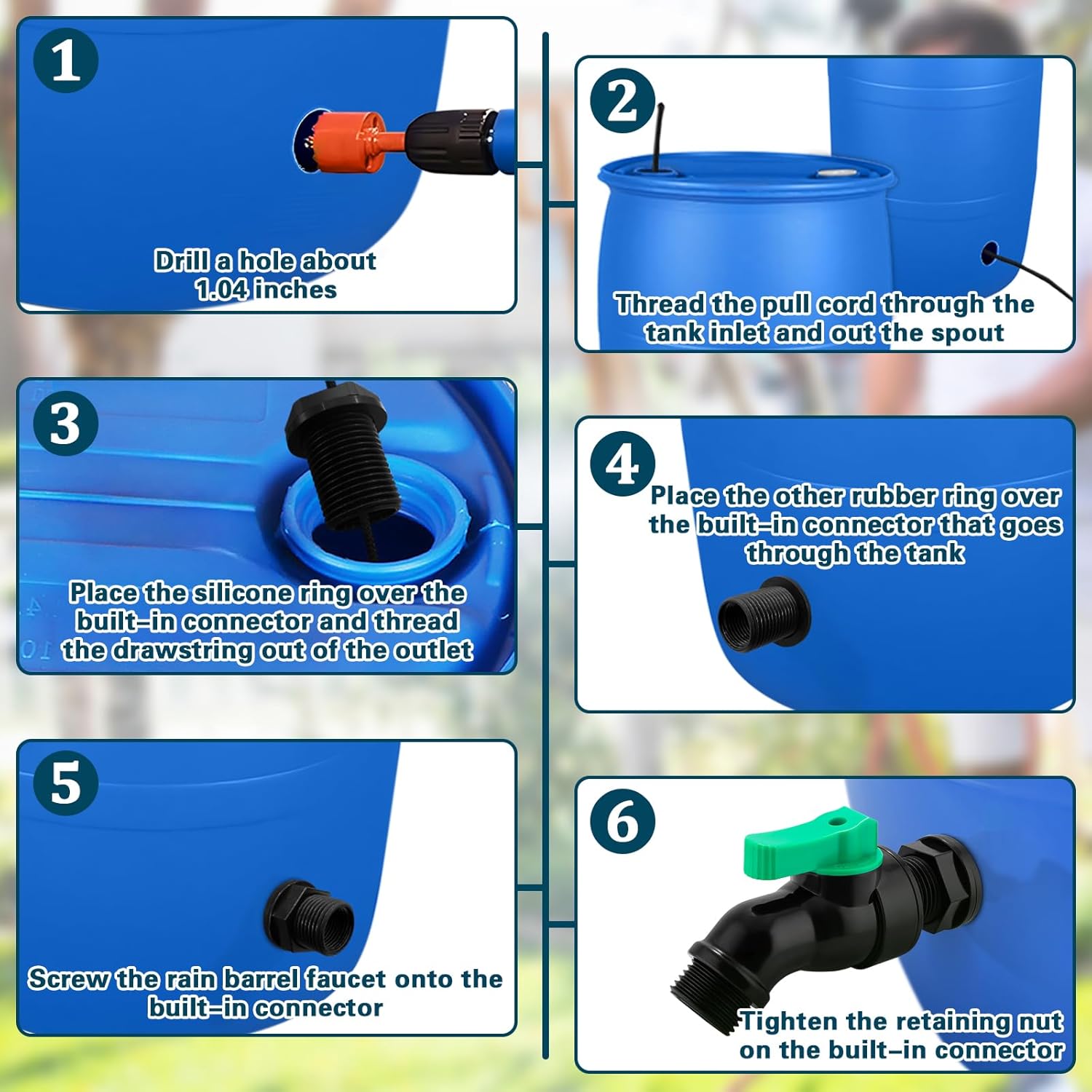 1

Drill a hole about 1.04 inches

2

Thread the pull cord through the tank inlet and out the spout

3

Place the silicone ring over the built–in connector and thread the drawstring out of the outlet

4

Place the other rubber ring over the built–in connector that goes through the tank

5

Screw the rain barrel faucet onto the built–in connector

6

Tighten the retaining nut on the built–in connector