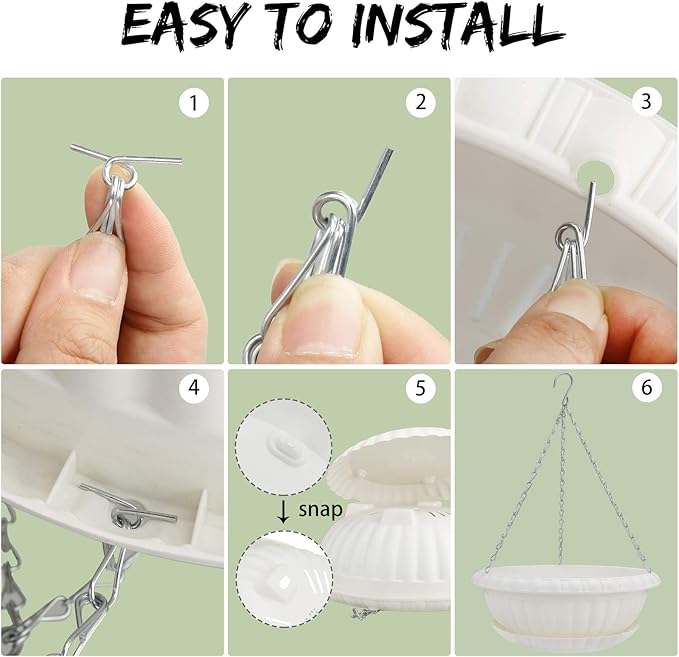 EASY TO INSTALL

1

2

3

4

5

↓ snap

6