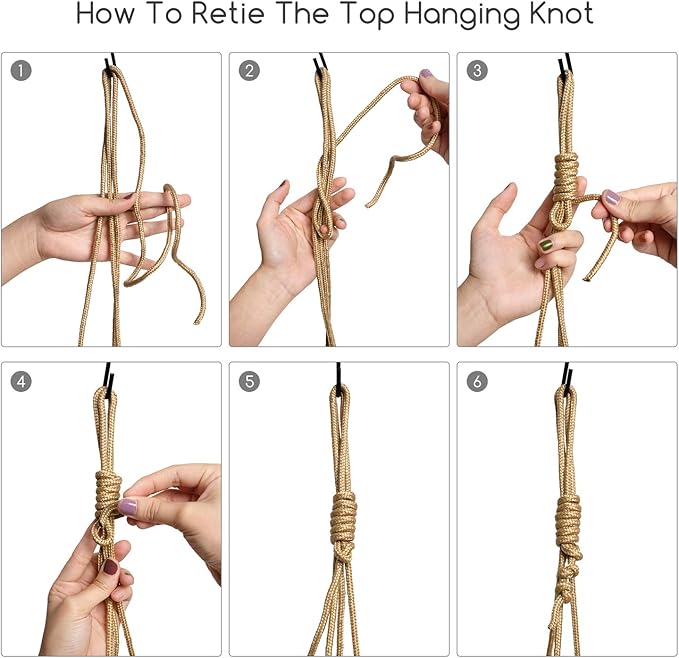 How To Retie The Top Hanging Knot

1

2

3

4

5

6