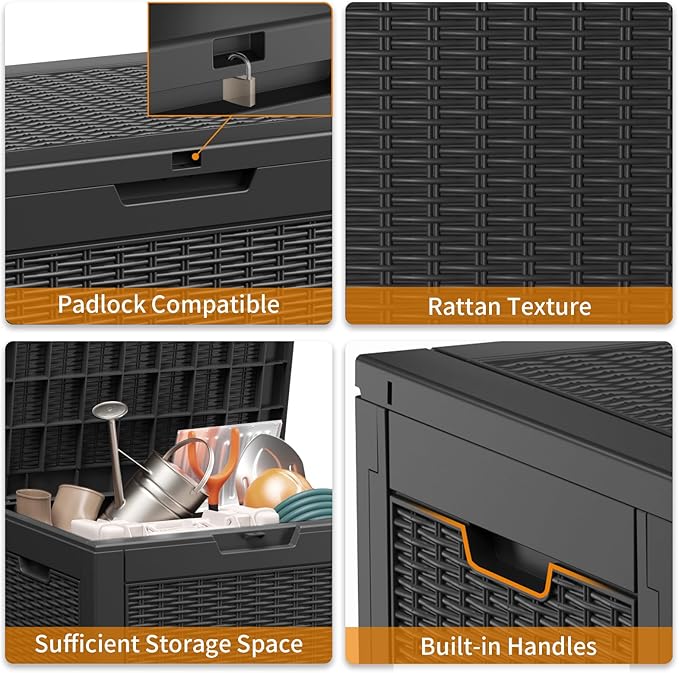 Padlock Compatible

Rattan Texture

Sufficient Storage Space

Built-in Handles