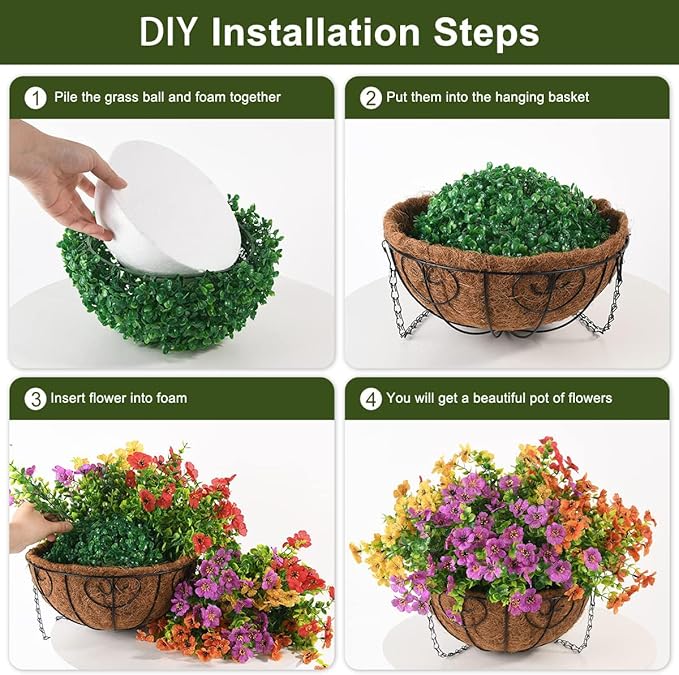 DIY Installation Steps

1 Pile the grass ball and foam together

2 Put them into the hanging basket

3 Insert flower into foam

4 You will get a beautiful pot of flowers