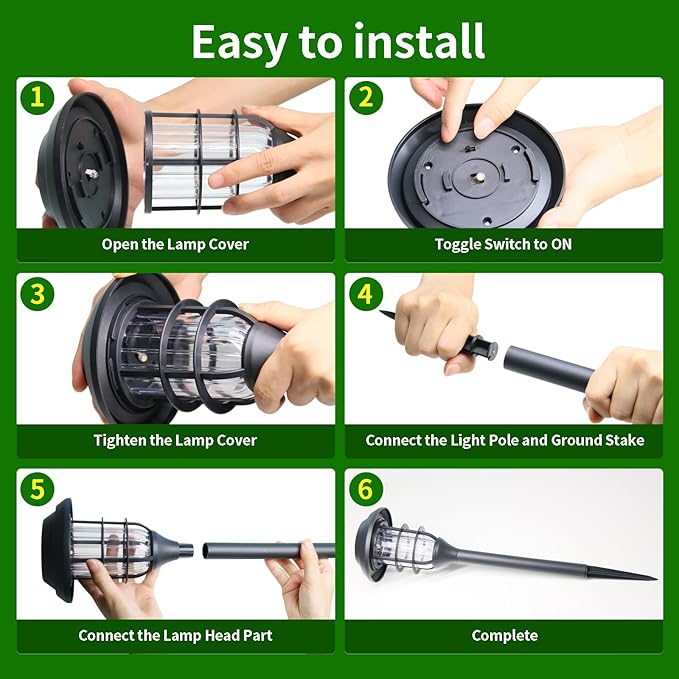 Easy to install

1
Open the Lamp Cover

2
Toggle Switch to ON

3
Tighten the Lamp Cover

4
Connect the Light Pole and Ground Stake

5
Connect the Lamp Head Part

6
Complete