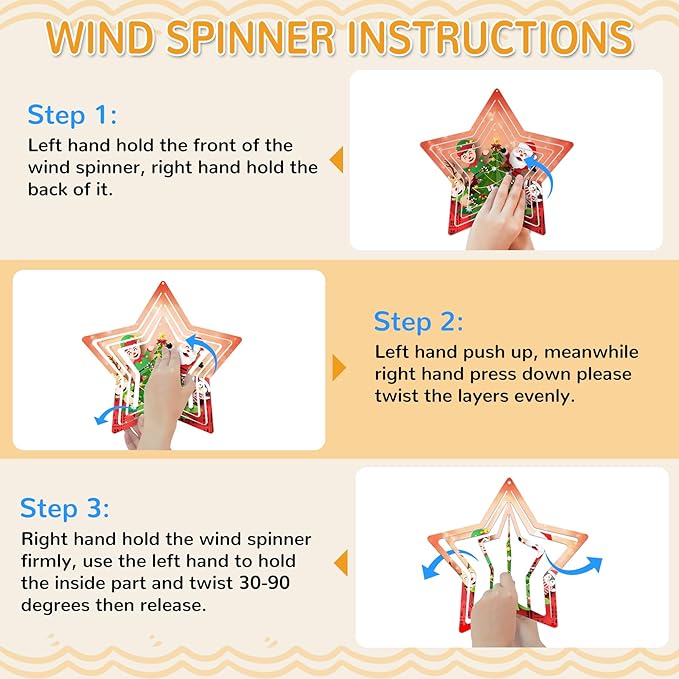 WIND SPINNER INSTRUCTIONS

Step 1:
Left hand hold the front of the wind spinner, right hand hold the back of it.

Step 2:
Left hand push up, meanwhile right hand press down please twist the layers evenly.

Step 3:
Right hand hold the wind spinner firmly, use the left hand to hold the inside part and twist 30-90 degrees then release.