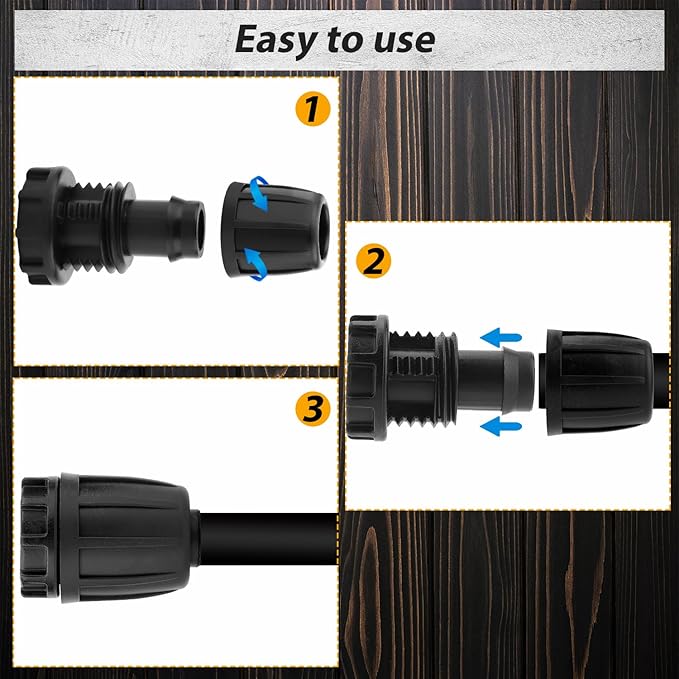 Easy to use

1

2

3