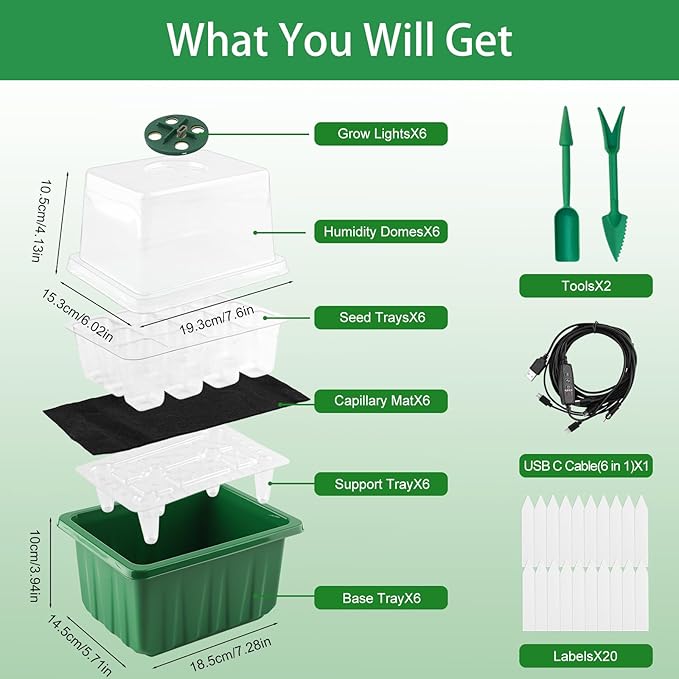 What You Will Get

Grow LightsX6

10.5cm/4.13in

Humidity DomesX6

15.3cm/6.02in

19.3cm/7.6in

Seed TraysX6

Capillary MatX6

Support TrayX6

10cm/3.94in

Base TrayX6

14.5cm/5.71in

18.5cm/7.28in

ToolsX2

USB C Cable(6 in 1)X1

LabelsX20