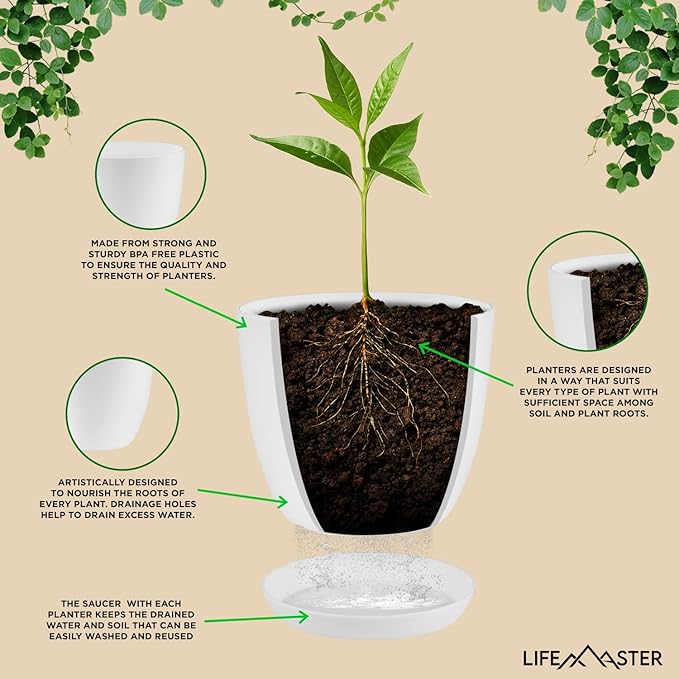 MADE FROM STRONG AND STURDY BPA FREE PLASTIC TO ENSURE THE QUALITY AND STRENGTH OF PLANTERS.

PLANTERS ARE DESIGNED IN A WAY THAT SUITS EVERY TYPE OF PLANT WITH SUFFICIENT SPACE AMONG SOIL AND PLANT ROOTS.

ARTISTICALLY DESIGNED TO NOURISH THE ROOTS OF EVERY PLANT. DRAINAGE HOLES HELP TO DRAIN EXCESS WATER.

THE SAUCER WITH EACH PLANTER KEEPS THE DRAINED WATER AND SOIL THAT CAN BE EASILY WASHED AND REUSED

LIFEMASTER