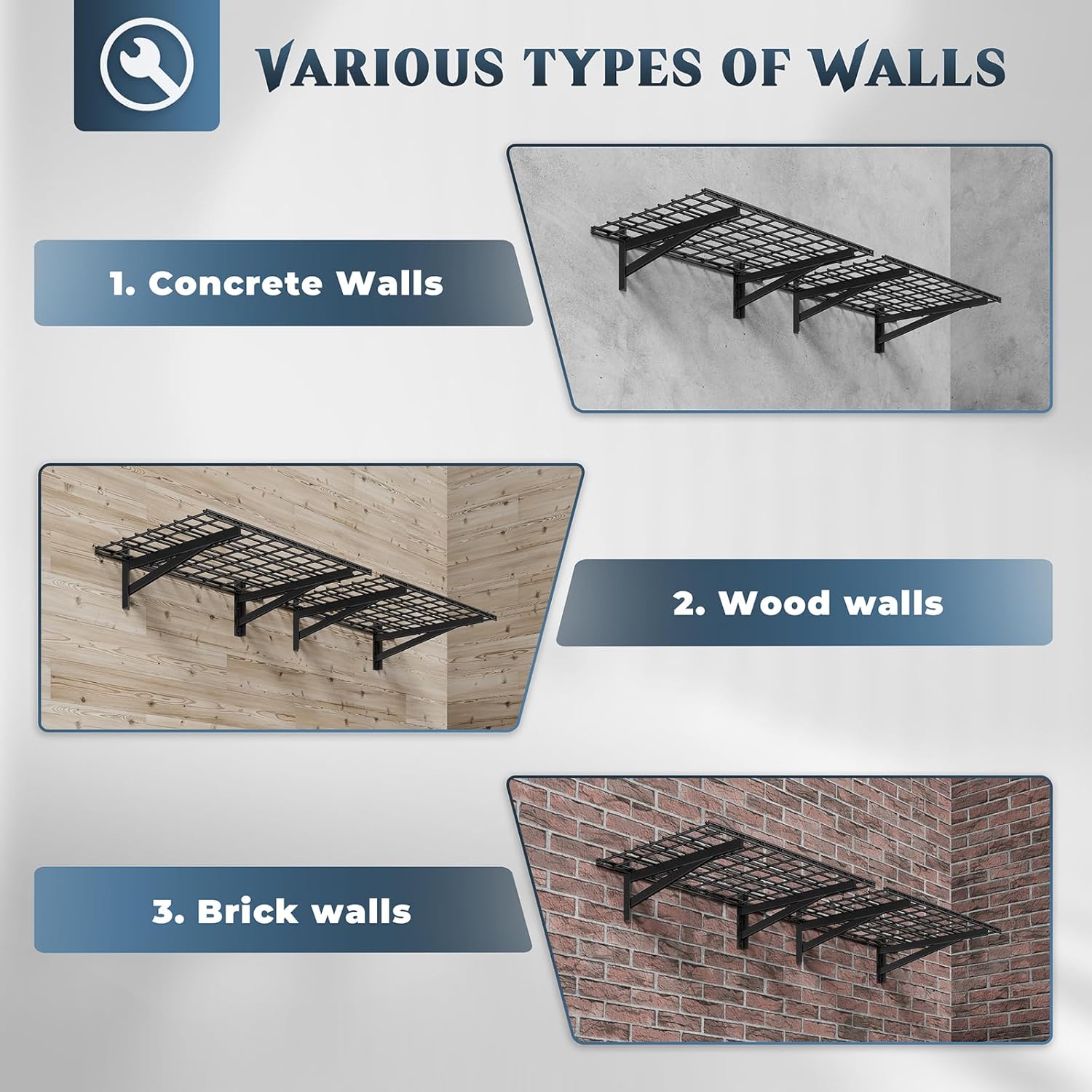 VARIOUS TYPES OF WALLS

1. Concrete Walls

2. Wood walls

3. Brick walls