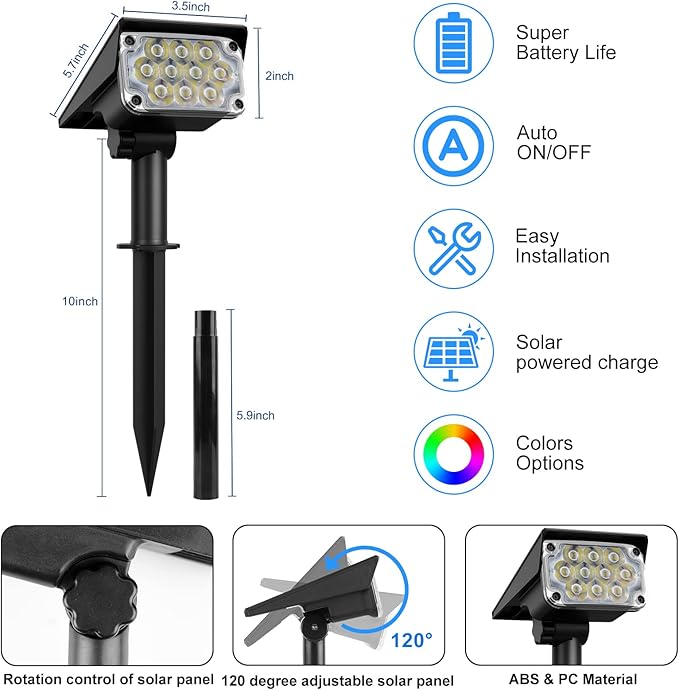 3.5inch
5.7inch
2inch
10inch
5.9inch

Super Battery Life

A

Auto ON/OFF

Easy Installation

Solar powered charge

Colors Options

120°

Rotation control of solar panel

120 degree adjustable solar panel

ABS & PC Material