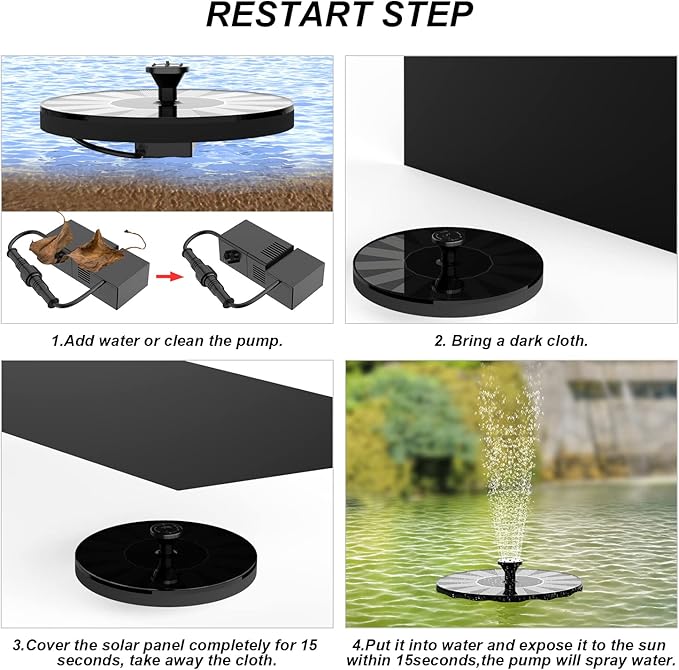 RESTART STEP

1.Add water or clean the pump.

2. Bring a dark cloth.

3.Cover the solar panel completely for 15 seconds, take away the cloth.

4.Put it into water and expose it to the sun within 15seconds,the pump will spray water.