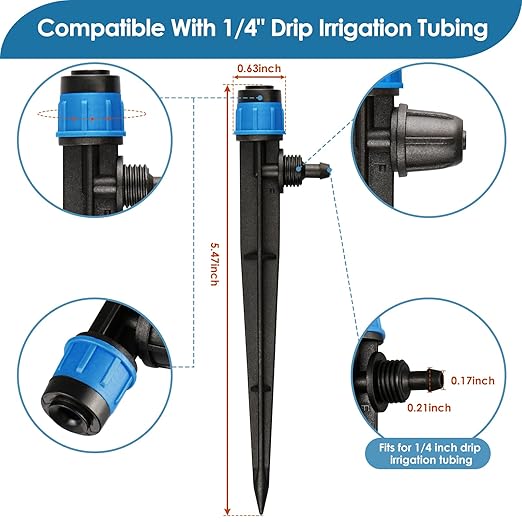 Compatible With 1/4" Drip Irrigation Tubing

0.63inch

5.47inch

0.17inch

0.21inch

Fits for 1/4 inch drip irrigation tubing