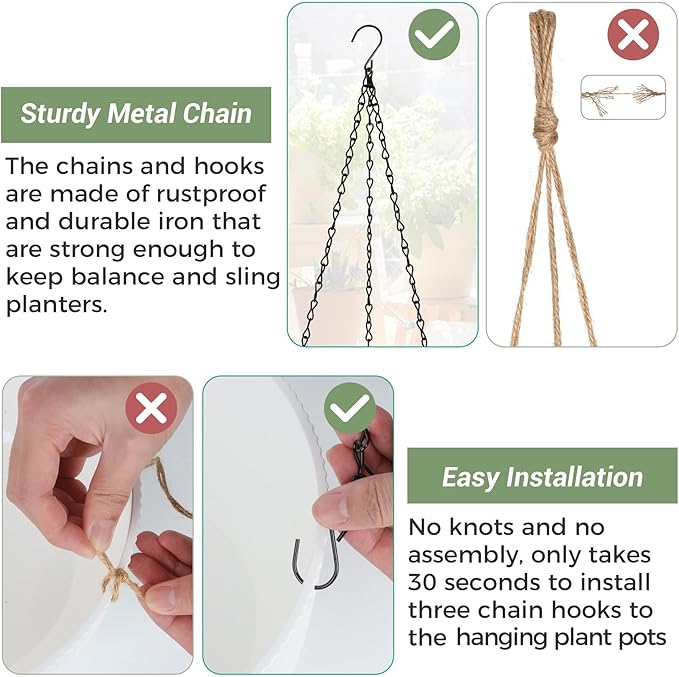 Sturdy Metal Chain

The chains and hooks are made of rustproof and durable iron that are strong enough to keep balance and sling planters.

Easy Installation

No knots and no assembly, only takes 30 seconds to install three chain hooks to the hanging plant pots