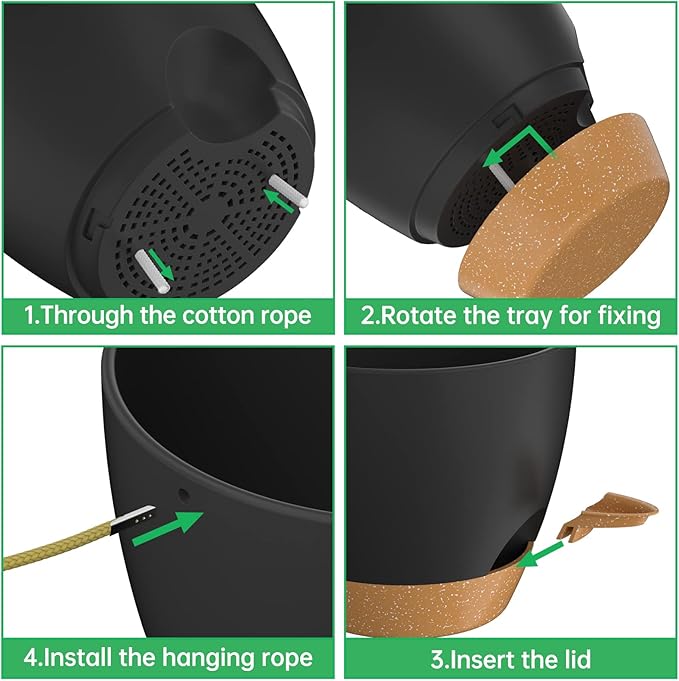 1.Through the cotton rope

2.Rotate the tray for fixing

4.Install the hanging rope

3.Insert the lid