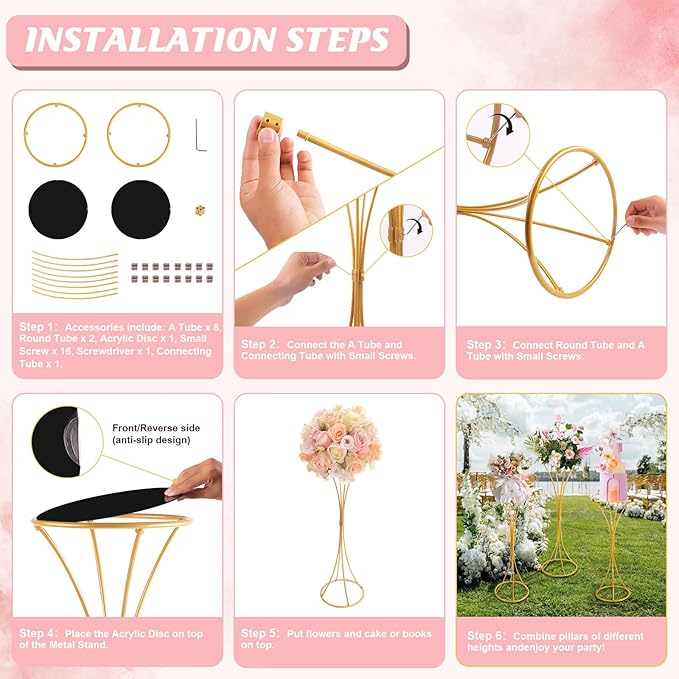 INSTALLATION STEPS

Step 1: Accessories include: A Tube x 8, Round Tube x 2, Acrylic Disc x 1, Small Screw x 16, Screwdriver x 1, Connecting Tube x 1.

Step 2: Connect the A Tube and Connecting Tube with Small Screws.

Step 3: Connect Round Tube and A Tube with Small Screws.

Front/Reverse side (anti-slip design)

Step 4: Place the Acrylic Disc on top of the Metal Stand.

Step 5: Put flowers and cake or books on top.

Step 6: Combine pillars of different heights andenjoy your party!