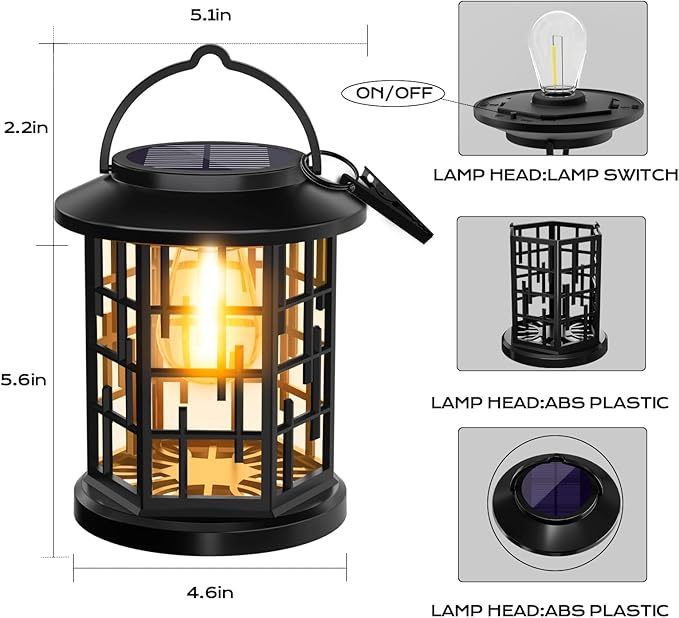 5.1in

2.2in

5.6in

4.6in

ON/OFF

LAMP HEAD:LAMP SWITCH

LAMP HEAD:ABS PLASTIC

LAMP HEAD:ABS PLASTIC